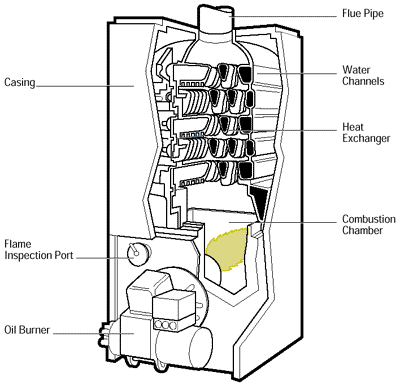 Flue Pipe

Casing

Water Channels

Heat Exchanger

Combustion Chamber

Flame Inspection Port

Oil Burner