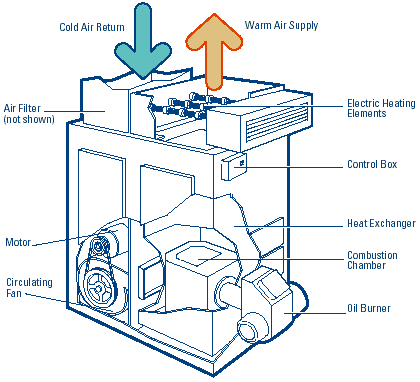 Cold Air Return

Warm Air Supply

Air Filter
(not shown)

Electric Heating
Elements

Control Box

Heat Exchanger

Motor

Combustion
Chamber

Circulating
Fan

Oil Burner